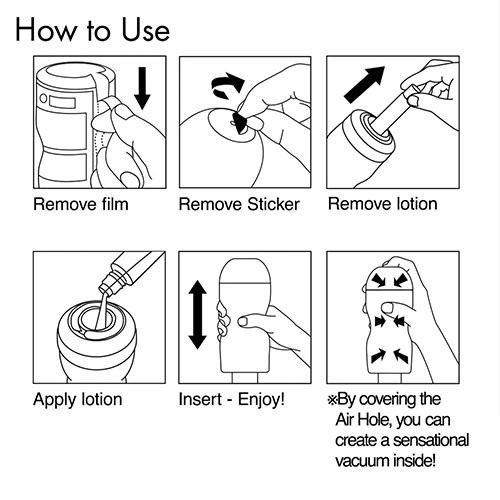 How to Use

Remove film

Remove Sticker

Remove lotion

Apply lotion

Insert - Enjoy!

※By covering the Air Hole, you can create a sensational vacuum inside!